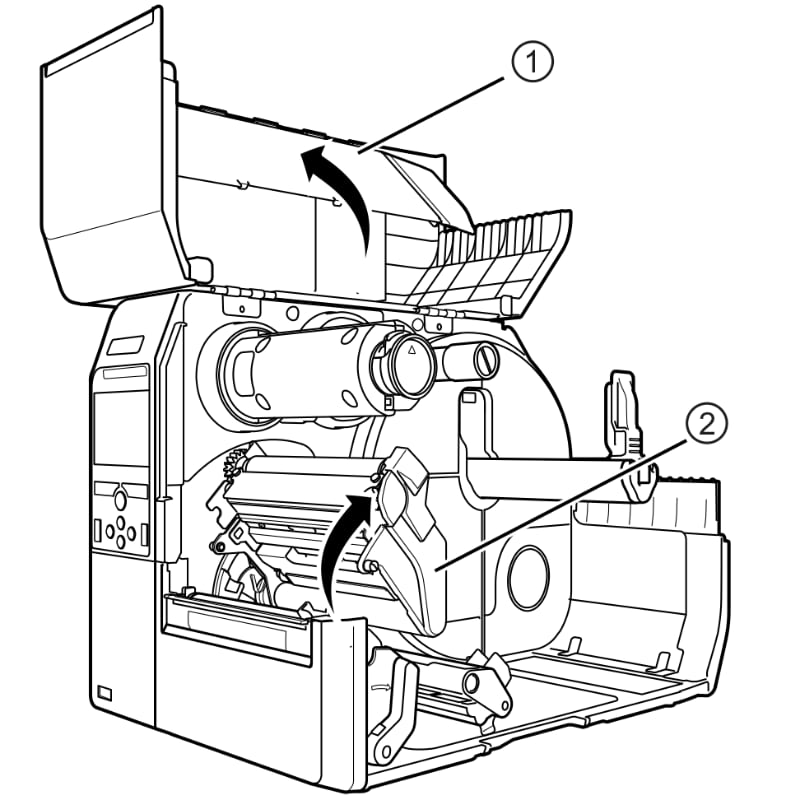 ①
②