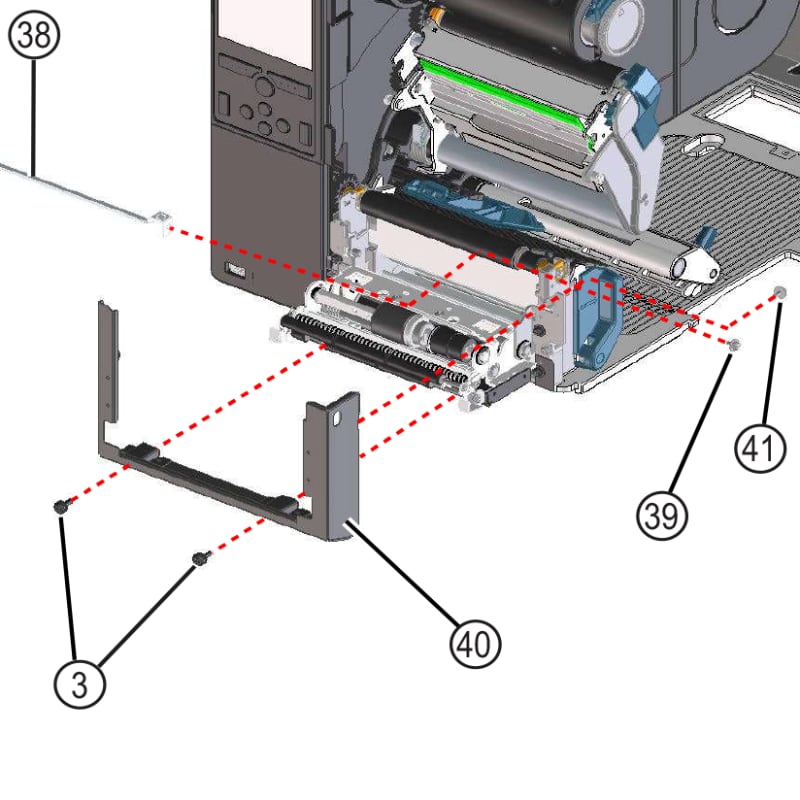 38

41

39

40

3