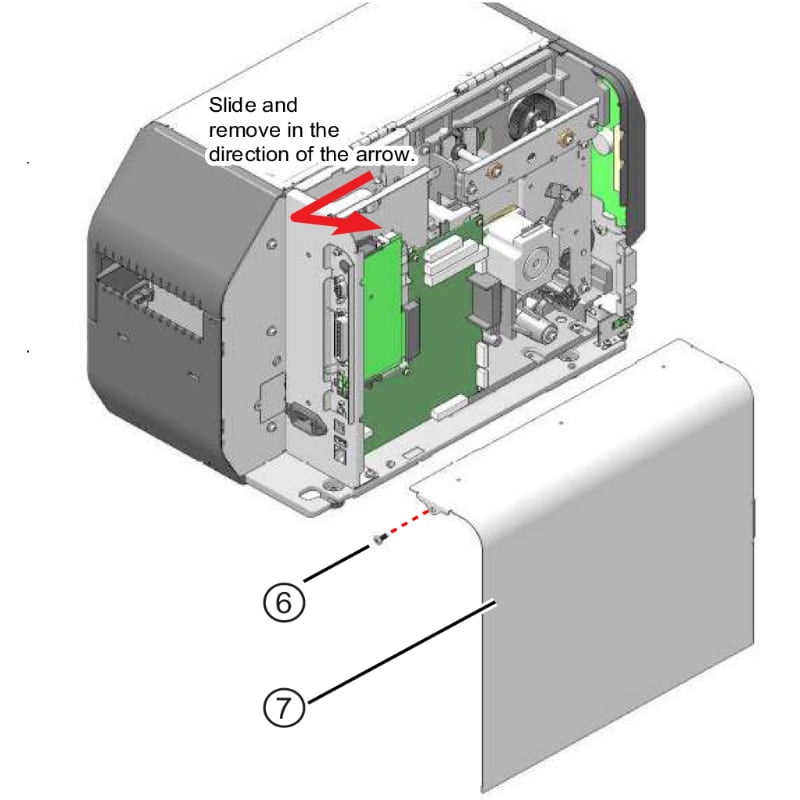 Slide and remove in the direction of the arrow.

⑥

⑦