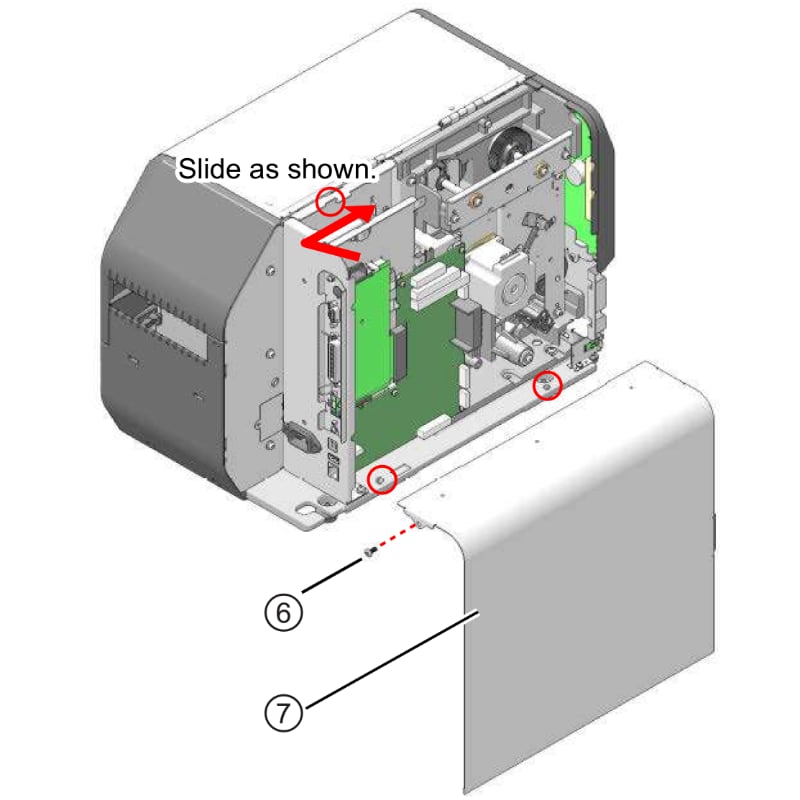 Slide as shown.

⑥

⑦