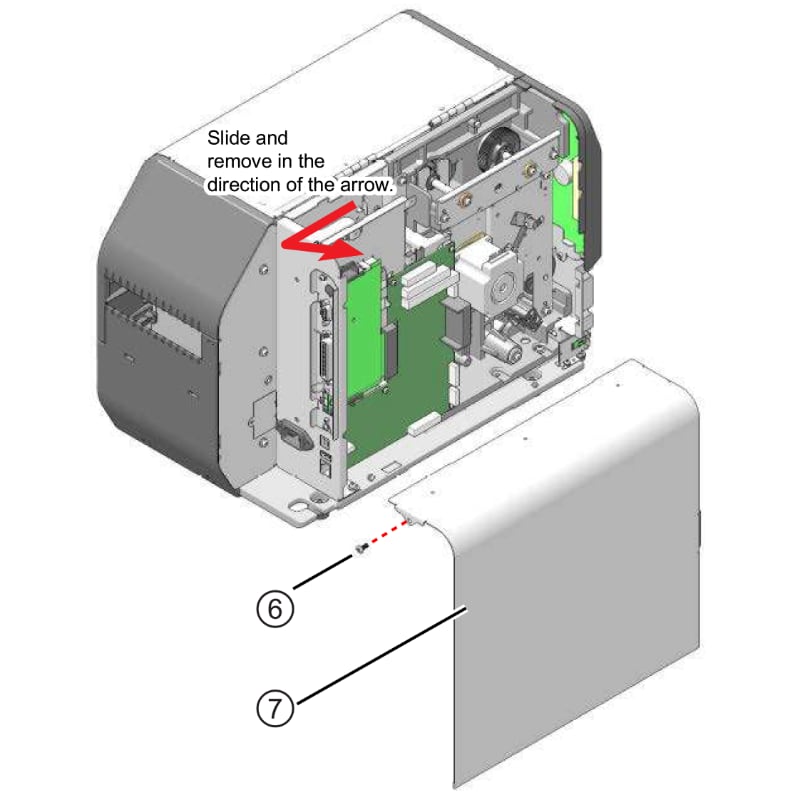 Slide and remove in the direction of the arrow.

⑥

⑦