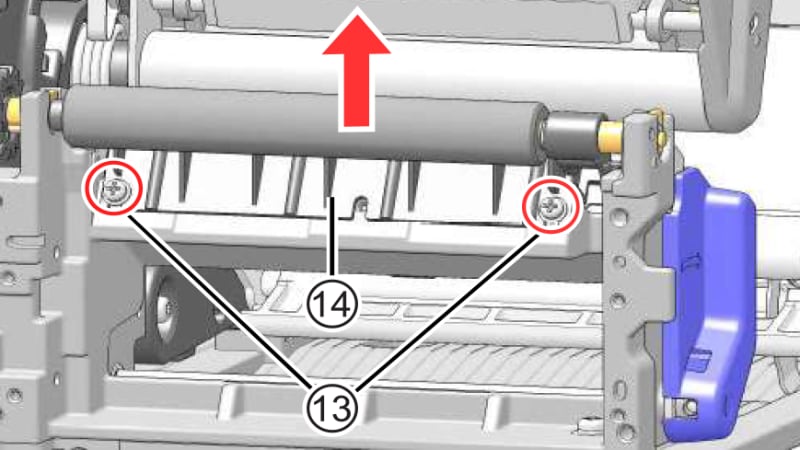 14

13