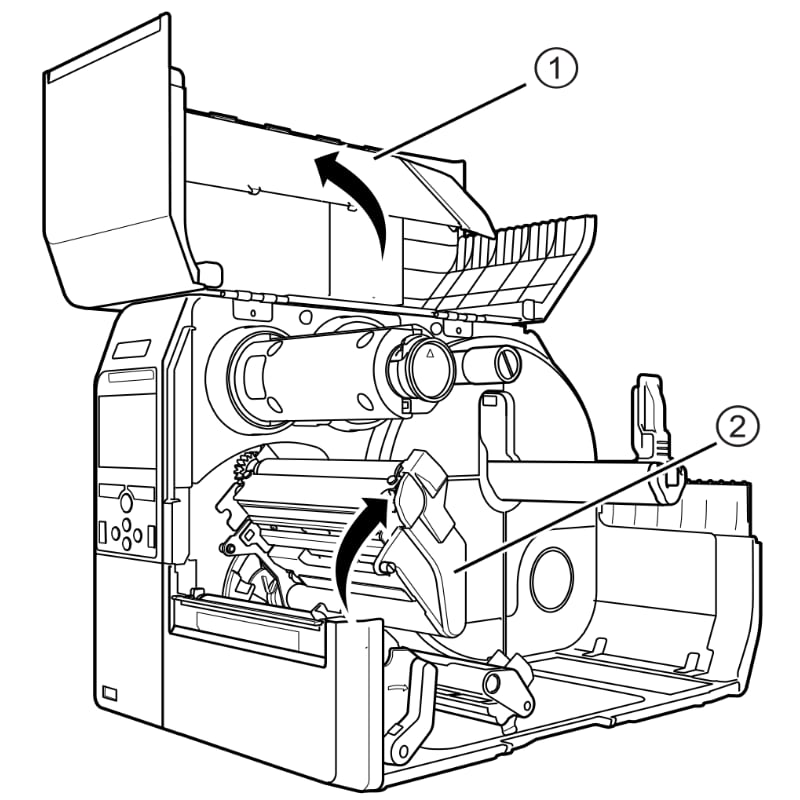 ①
②