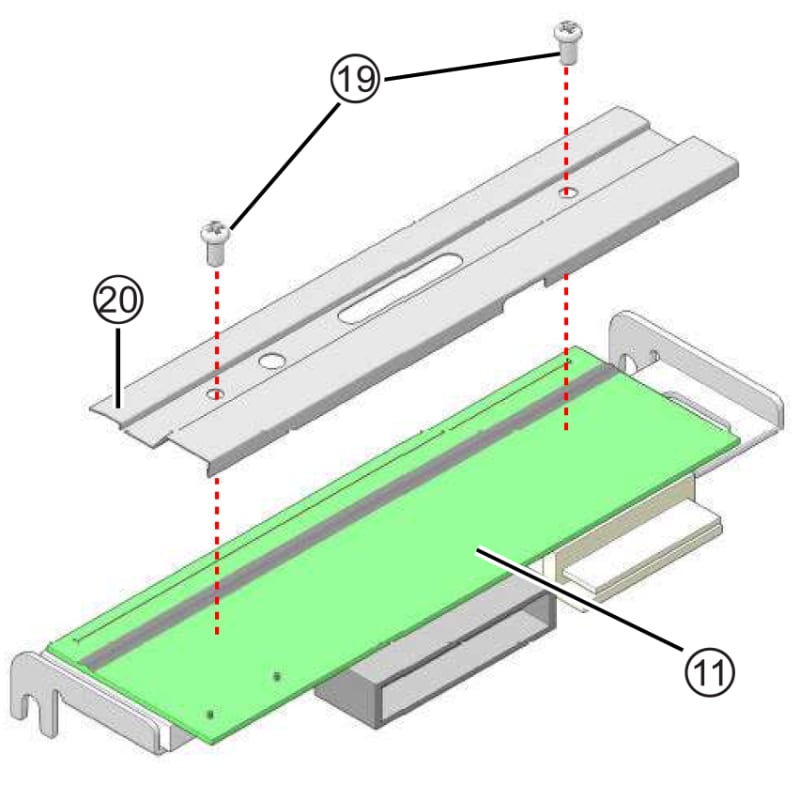 19
20
11