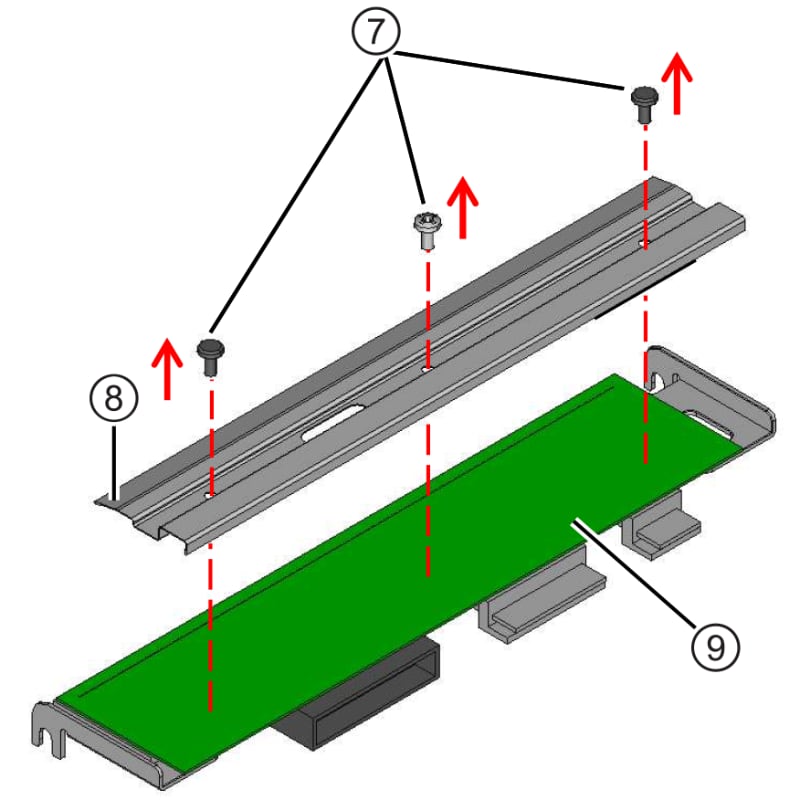 7

8

9