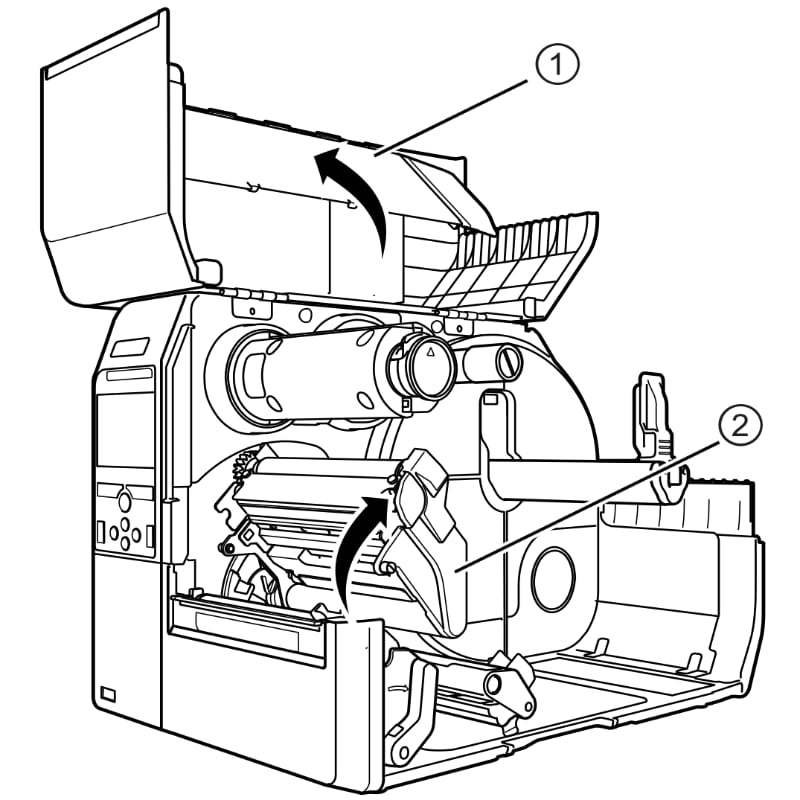 1

2