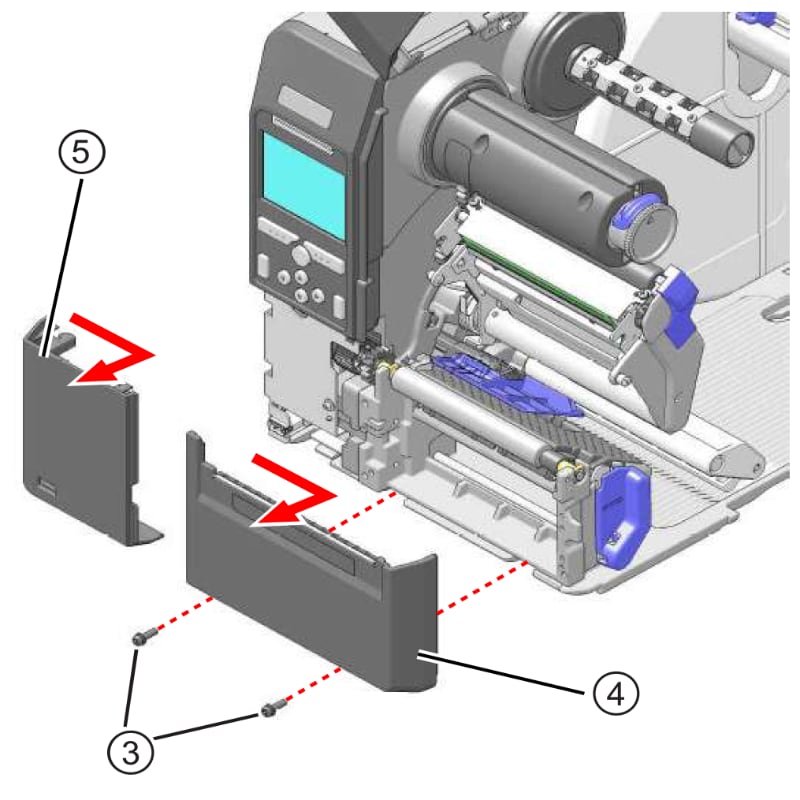 5
4
3