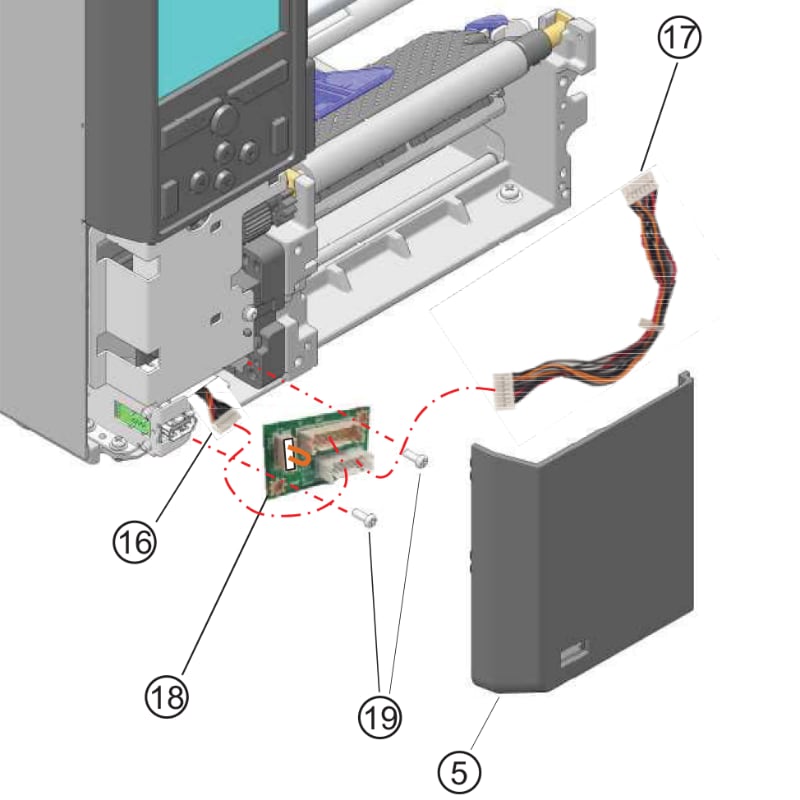 17

16

18

19

5