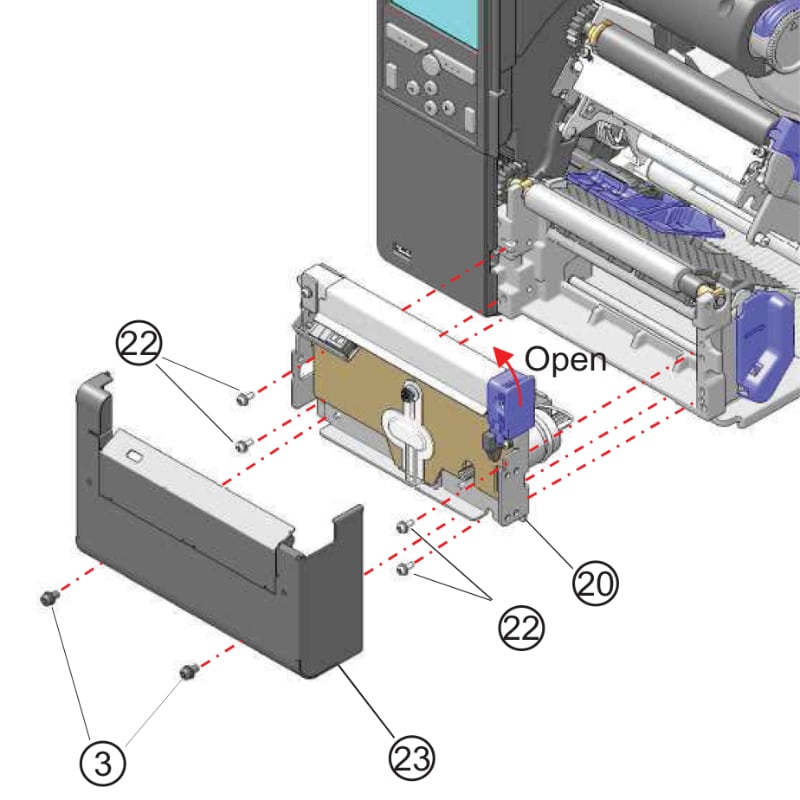 22

Open

20

22

3

23