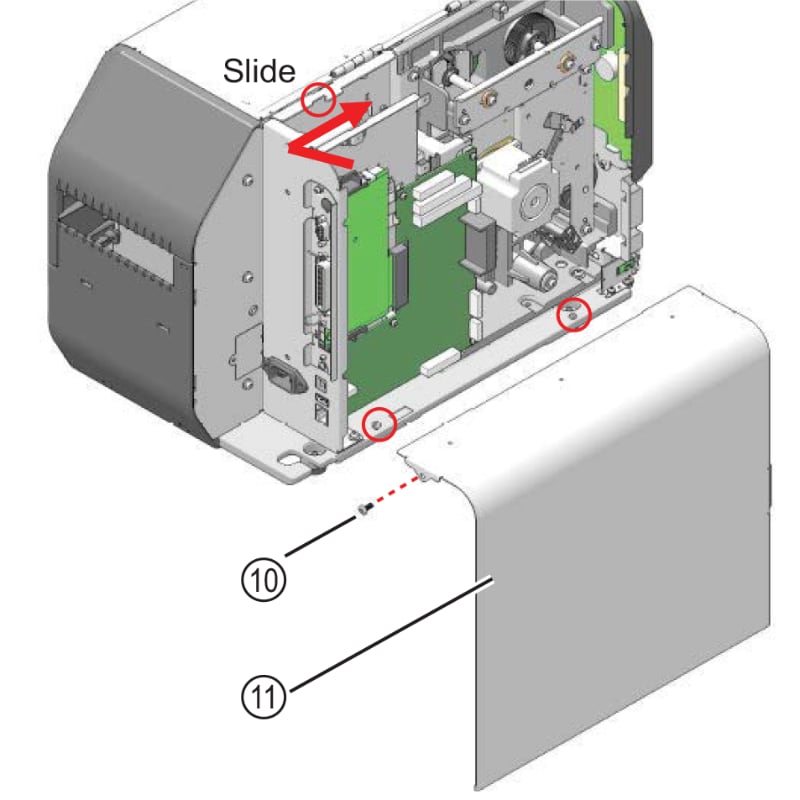 Slide

⑩

⑪