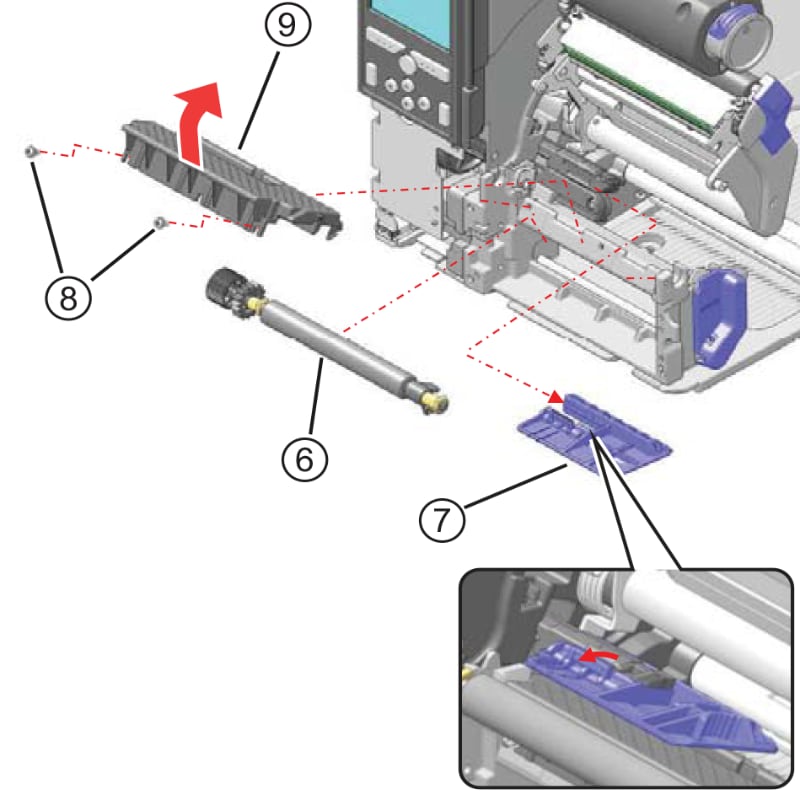 9
8
6
7