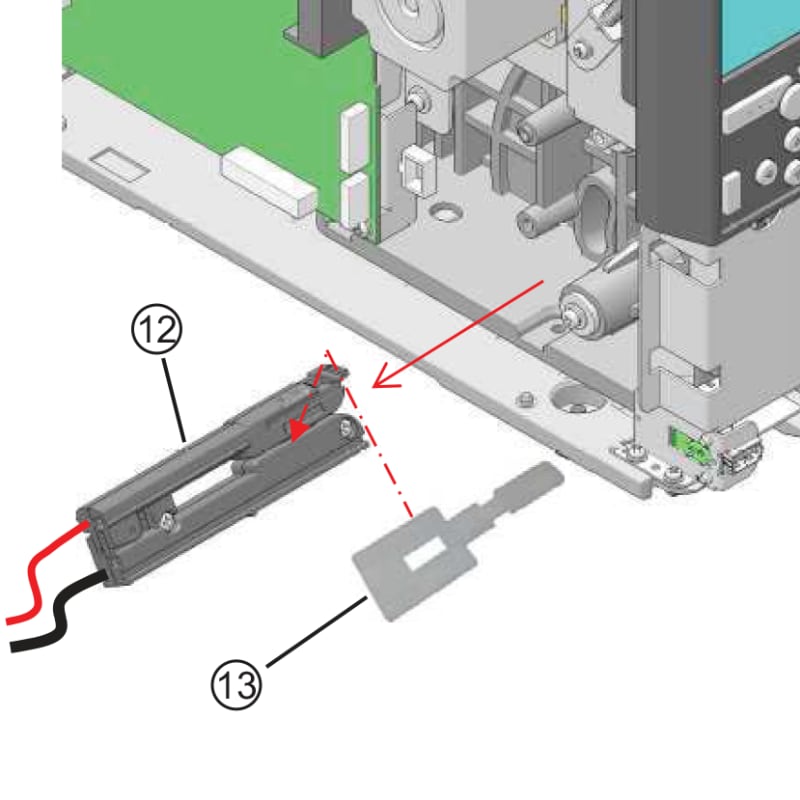 12

13