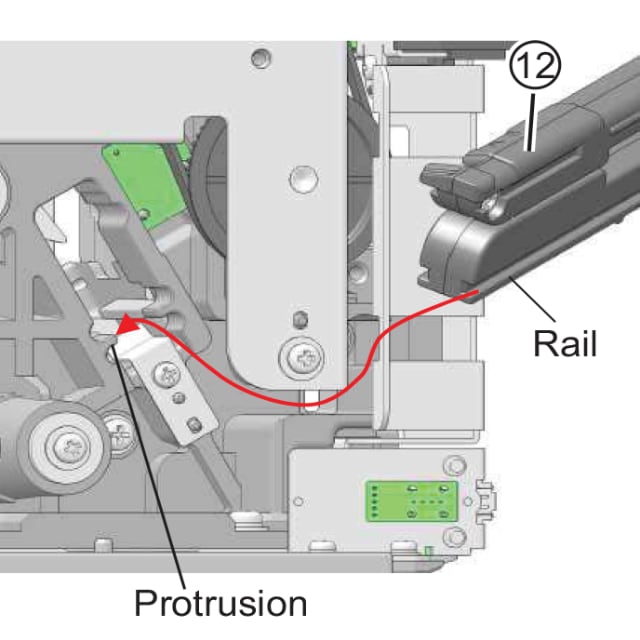 ⑫

Rail

Protrusion