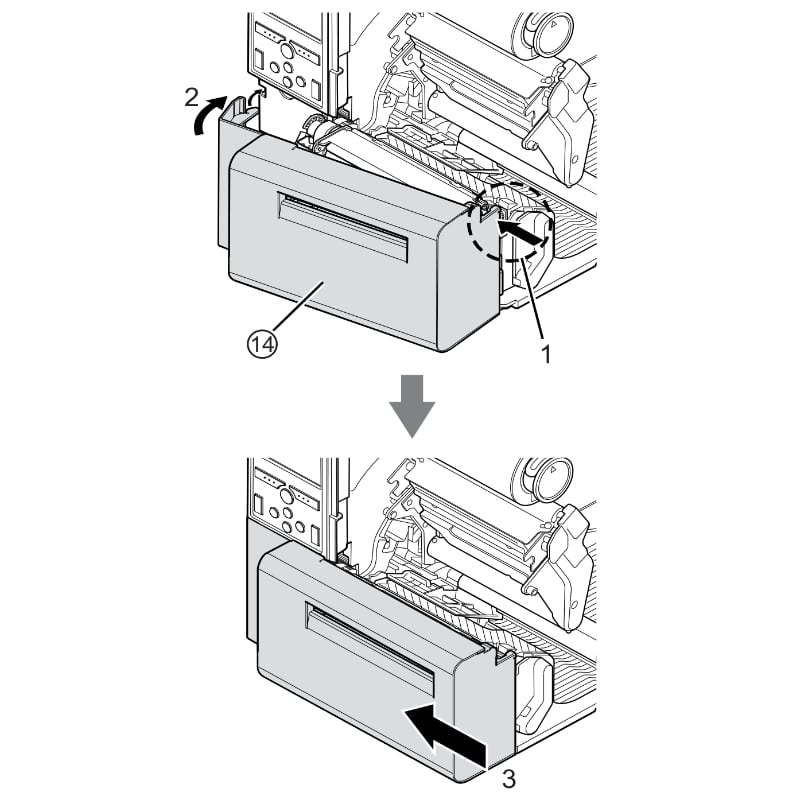 2
⑭
1
3