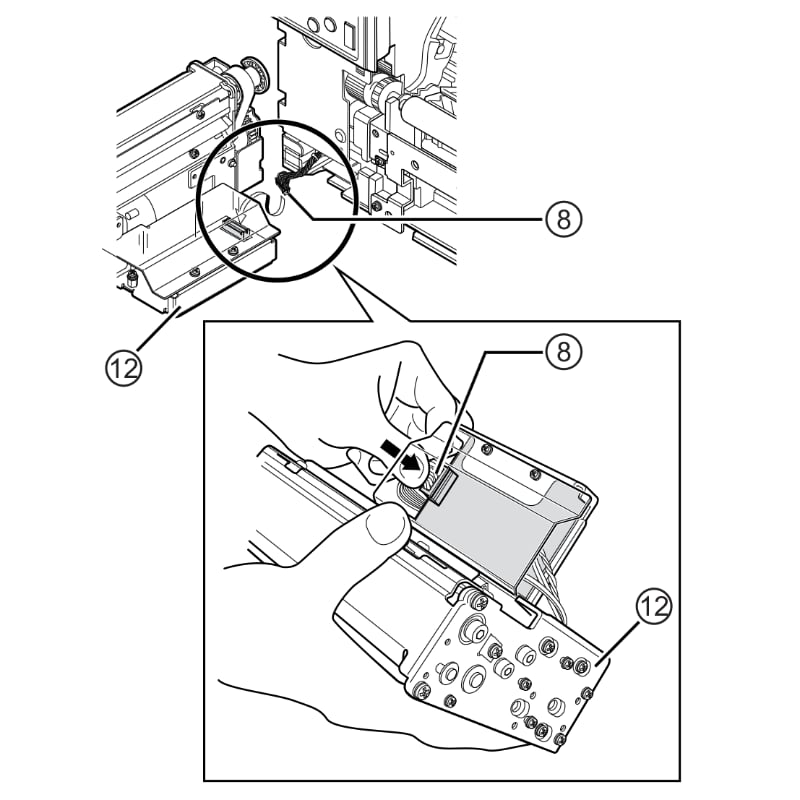 8
12
8
12