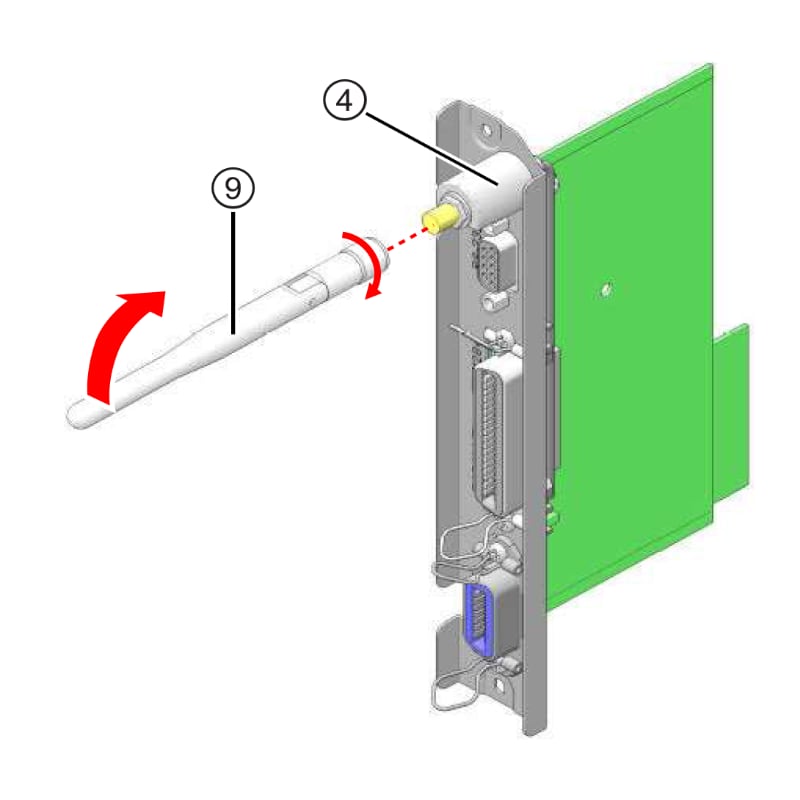 4

9