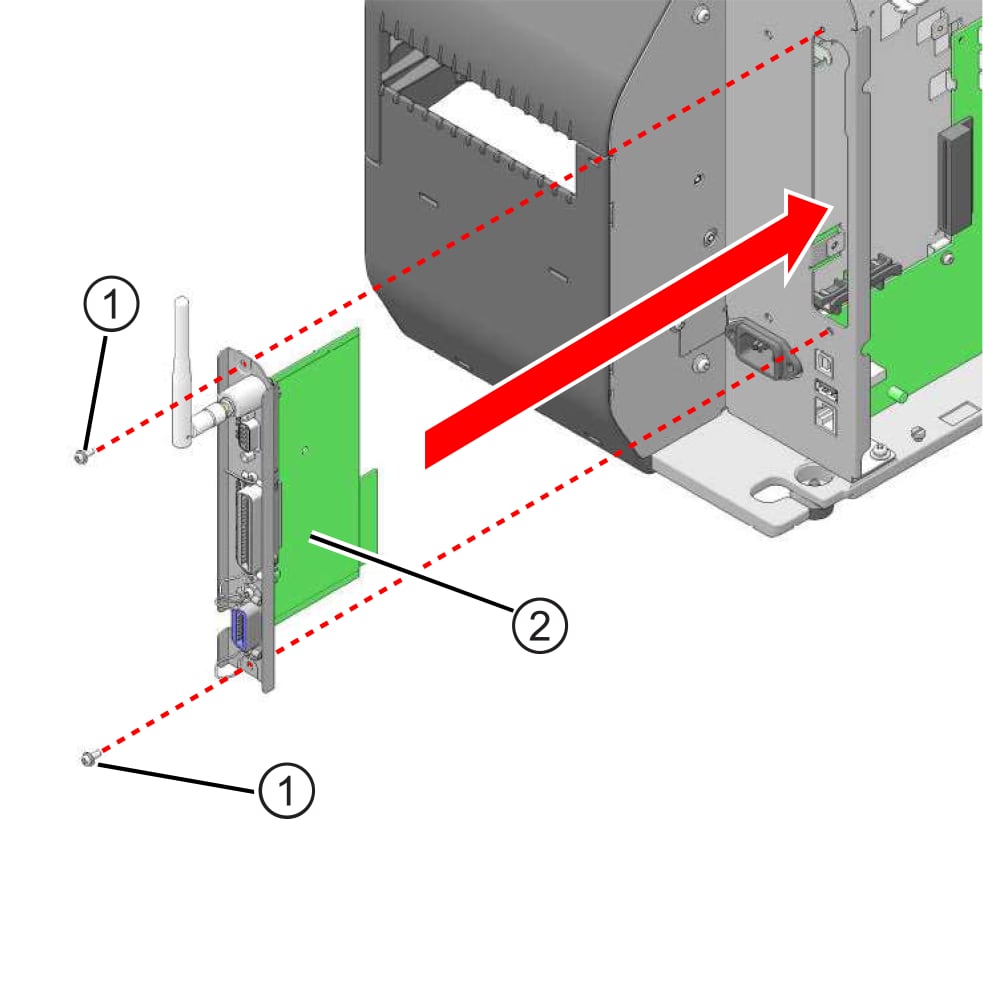 1
2
1