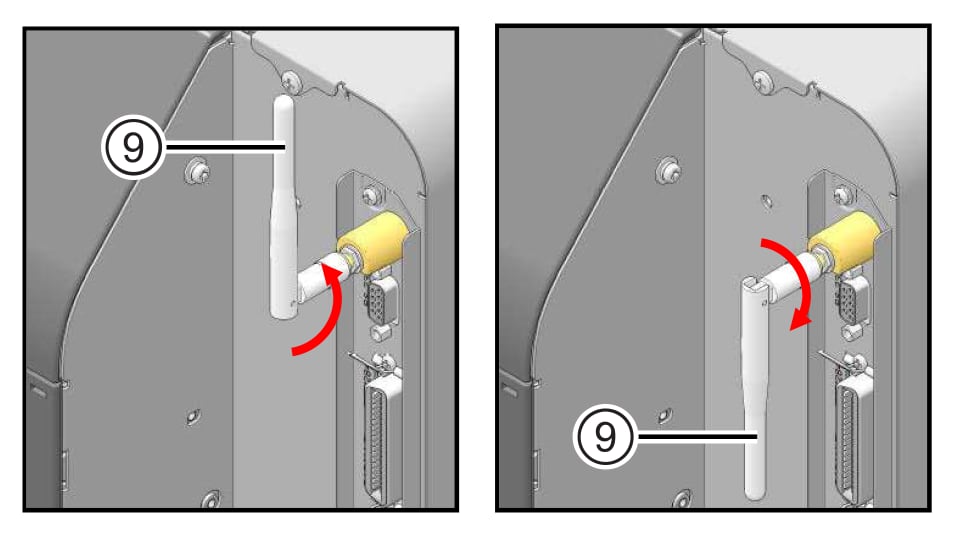 9

9